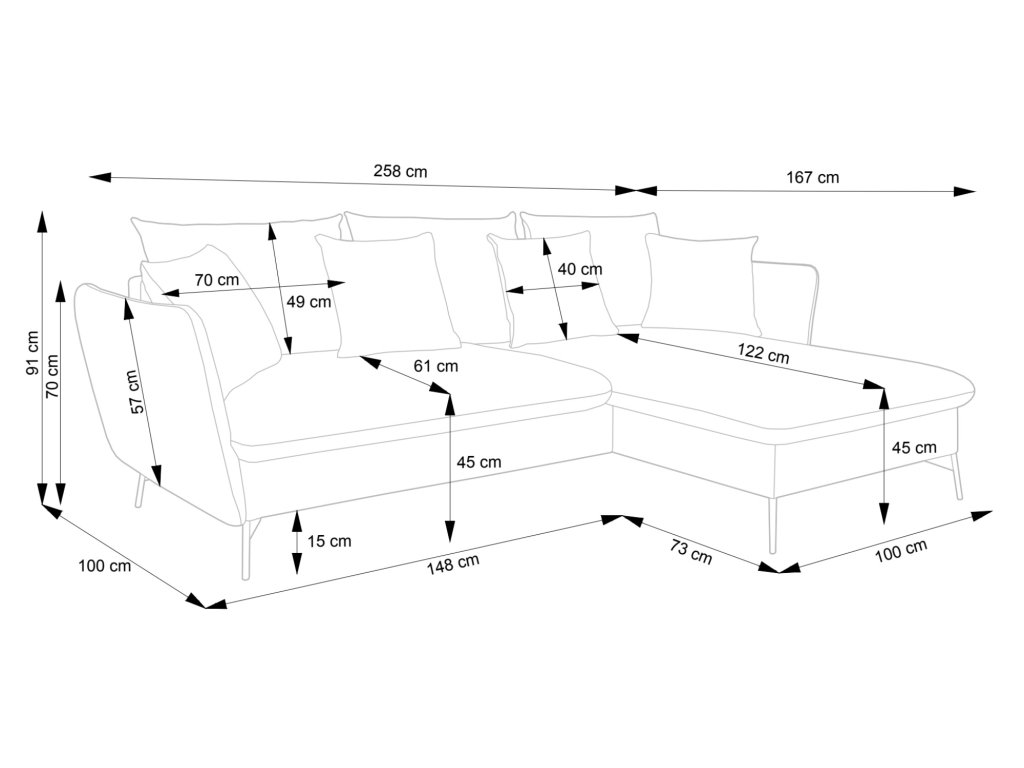 258 cm
167 cm
91 cm
70 cm
70 cm
49 cm
40 cm
57 cm
61 cm
122 cm
45 cm
45 cm
15 cm
100 cm
148 cm
73 cm
100 cm