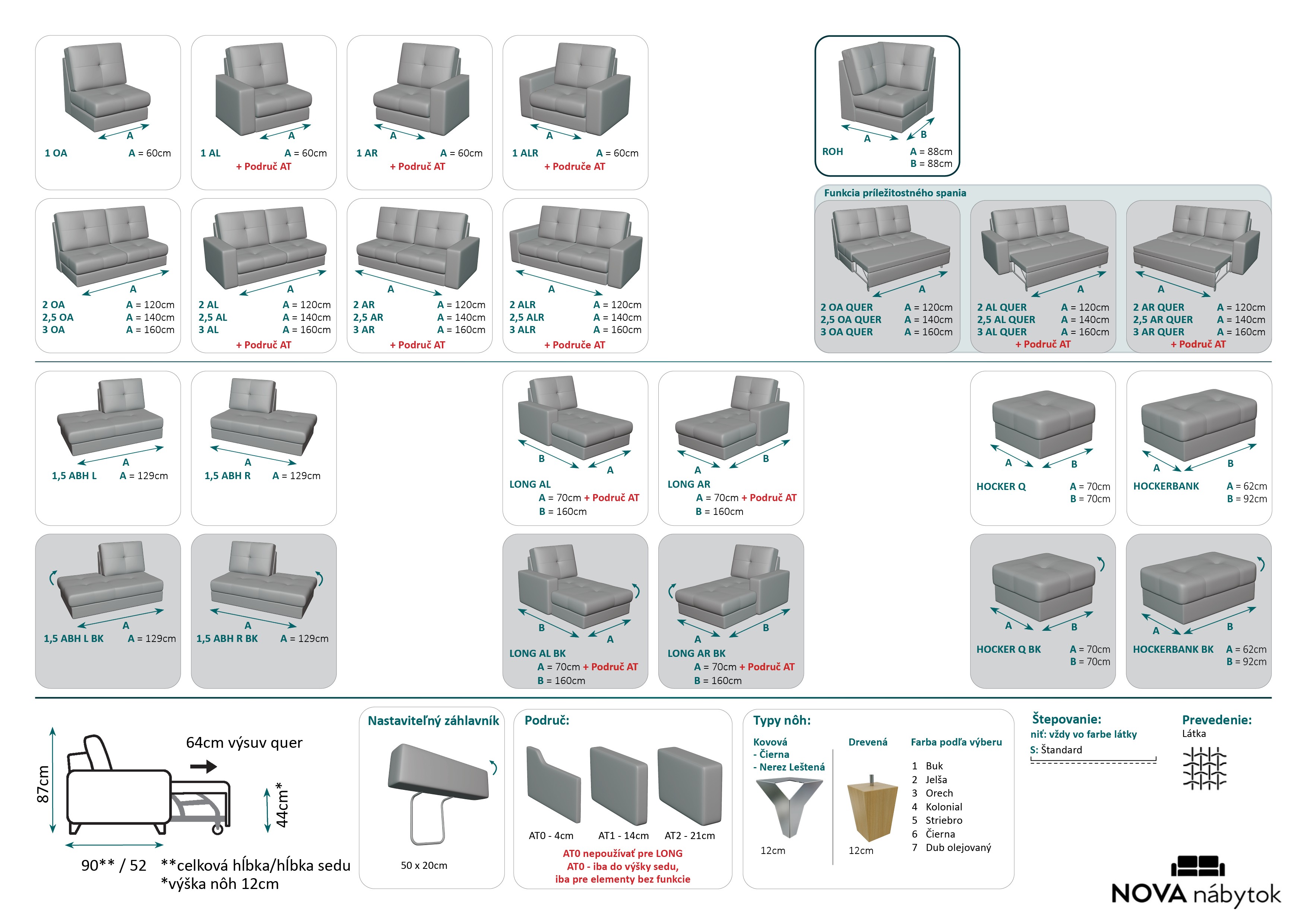 A
1 OA A = 60cm

A
1 AL A = 60cm
+ Područ AT

A
1 AR A = 60cm
+ Područ AT

A
1 ALR A = 60cm
+ Područe AT

A B
ROH A = 88cm
B = 88cm

A
2 OA A = 120cm
2,5 OA A = 140cm
3 OA A = 160cm

A
2 AL A = 120cm
2,5 AL A = 140cm
3 AL A = 160cm
+ Područ AT

A
2 AR A = 120cm
2,5 AR A = 140cm
3 AR A = 160cm
+ Područ AT

A
2 ALR A = 120cm
2,5 ALR A = 140cm
3 ALR A = 160cm
+ Područe AT

Funkcia príležitostného spania

A
2 OA QUER A = 120cm
2,5 OA QUER A = 140cm
3 OA QUER A = 160cm

A
2 AL QUER A = 120cm
2,5 AL QUER A = 140cm
3 AL QUER A = 160cm
+ Područ AT

A
2 AR QUER A = 120cm
2,5 AR QUER A = 140cm
3 AR QUER A = 160cm
+ Područ AT

A
1,5 ABH L A = 129cm

A
1,5 ABH R A = 129cm

B A
LONG AL
A = 70cm + Područ AT
B = 160cm

A B
LONG AR
A = 70cm + Područ AT
B = 160cm

A B
HOCKER Q A = 70cm
B = 70cm

A B
HOCKERBANK A = 62cm
B = 92cm

A
1,5 ABH L BK A = 129cm

A
1,5 ABH R BK A = 129cm

B A
LONG AL BK
A = 70cm + Područ AT
B = 160cm

A B
LONG AR BK
A = 70cm + Područ AT
B = 160cm

A B
HOCKER Q BK A = 70cm
B = 70cm

A B
HOCKERBANK BK A = 62cm
B = 92cm

87cm
64cm výsuv quer
44cm*
90** / 52 **celková hĺbka/hĺbka sedu
*výška nôh 12cm

Nastaviteľný záhlavník
50 x 20cm

Područ:
AT0 - 4cm AT1 - 14cm AT2 - 21cm
AT0 nepoužívať pre LONG
AT0 - iba do výšky sedu,
iba pre elementy bez funkcie

Typy nôh:
Kovová
- Čierna
- Nerez Leštená
12cm

Drevená
12cm

Farba podľa výberu
1 Buk
2 Jelša
3 Orech
4 Kolonial
5 Striebro
6 Čierna
7 Dub olejovaný

Štepovanie:
niť: vždy vo farbe látky
S: Štandard

Prevedenie:
Látka

NOVA nábytok