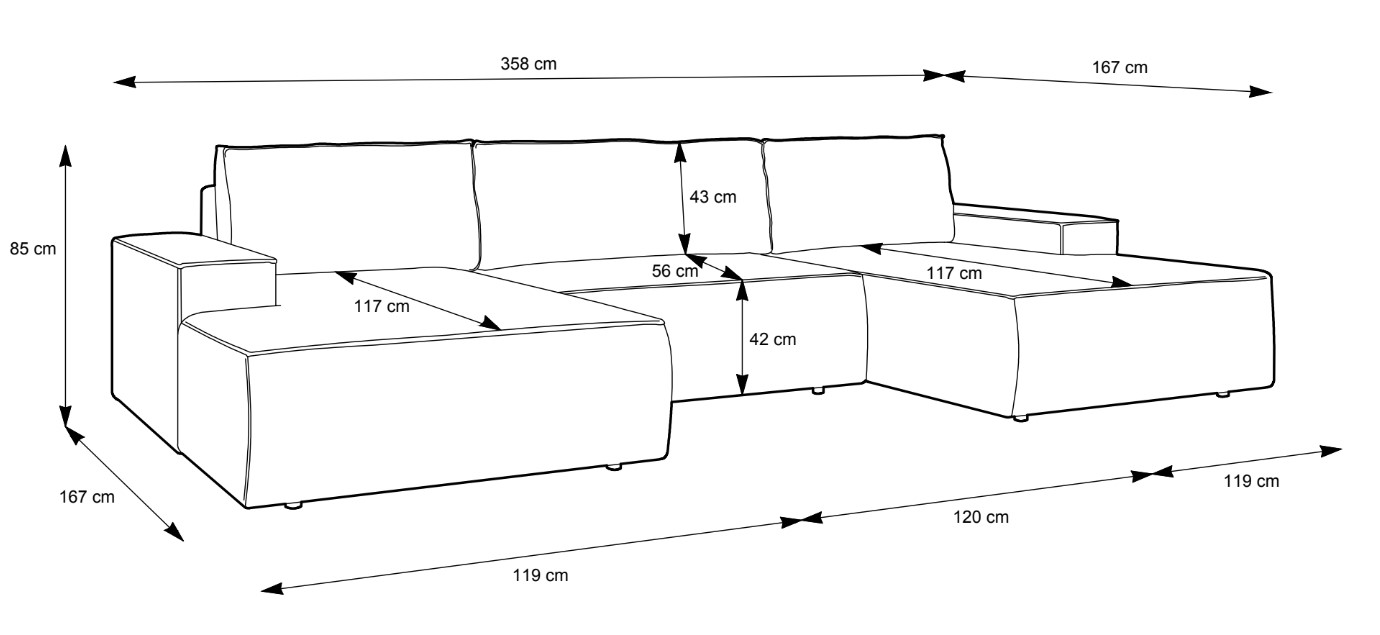 358 cm
167 cm
85 cm
43 cm
56 cm
117 cm
117 cm
42 cm
167 cm
119 cm
120 cm
119 cm