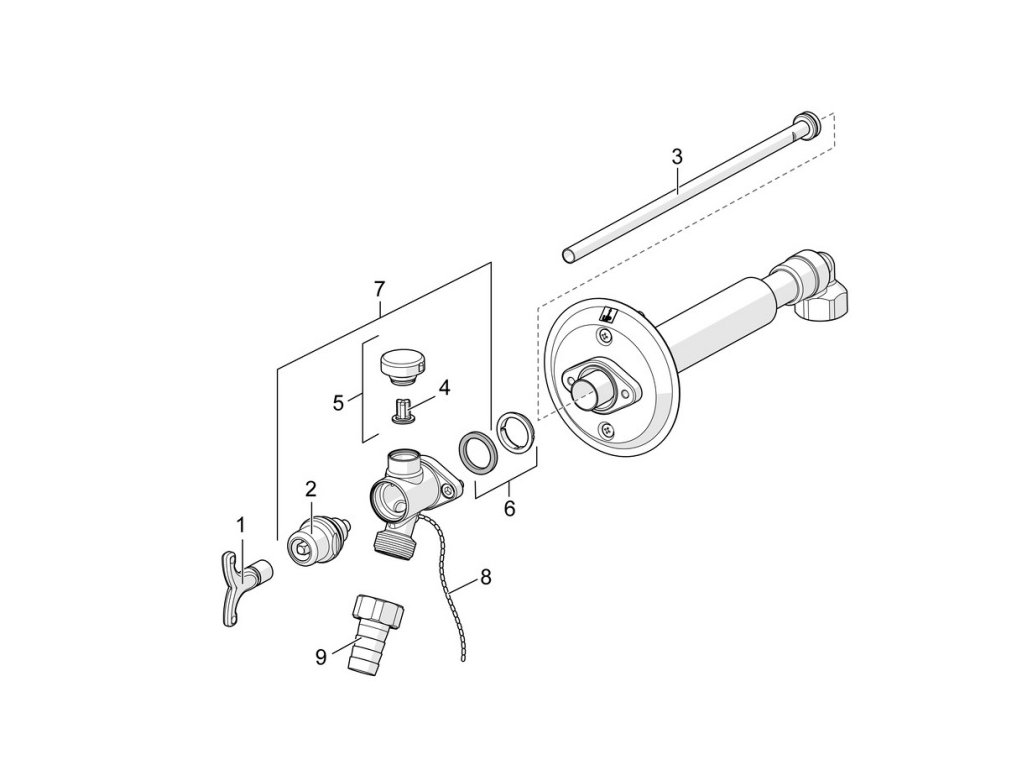 3
7
5
4
6
2
1
8
9