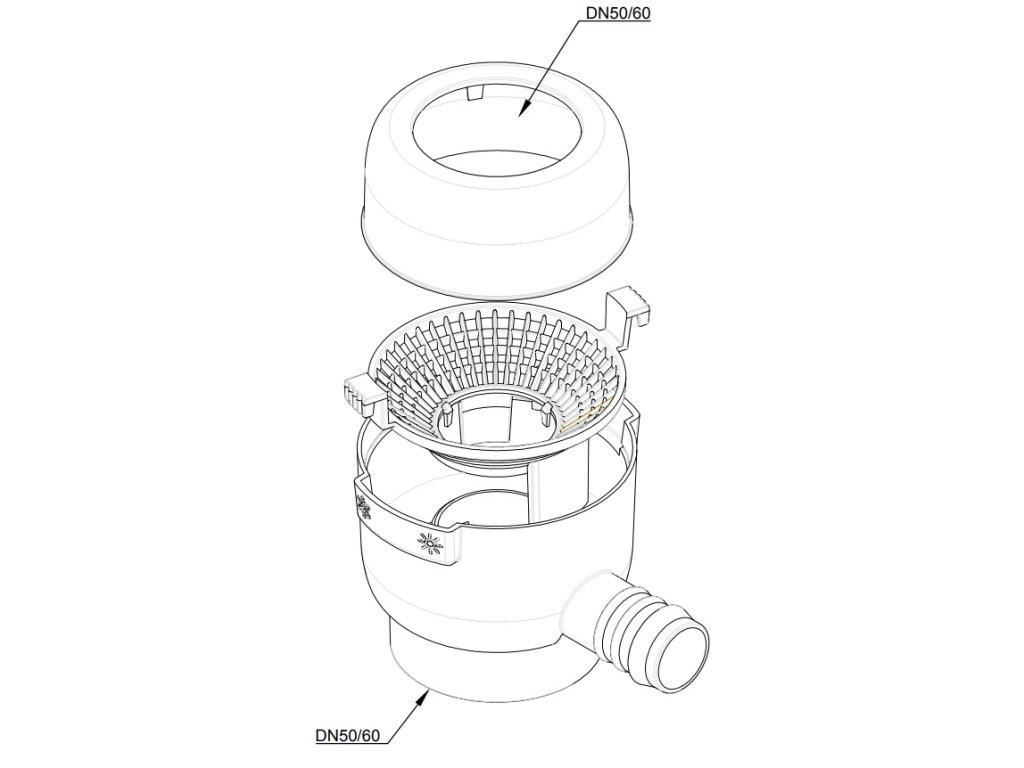 DN50/60

DN50/60