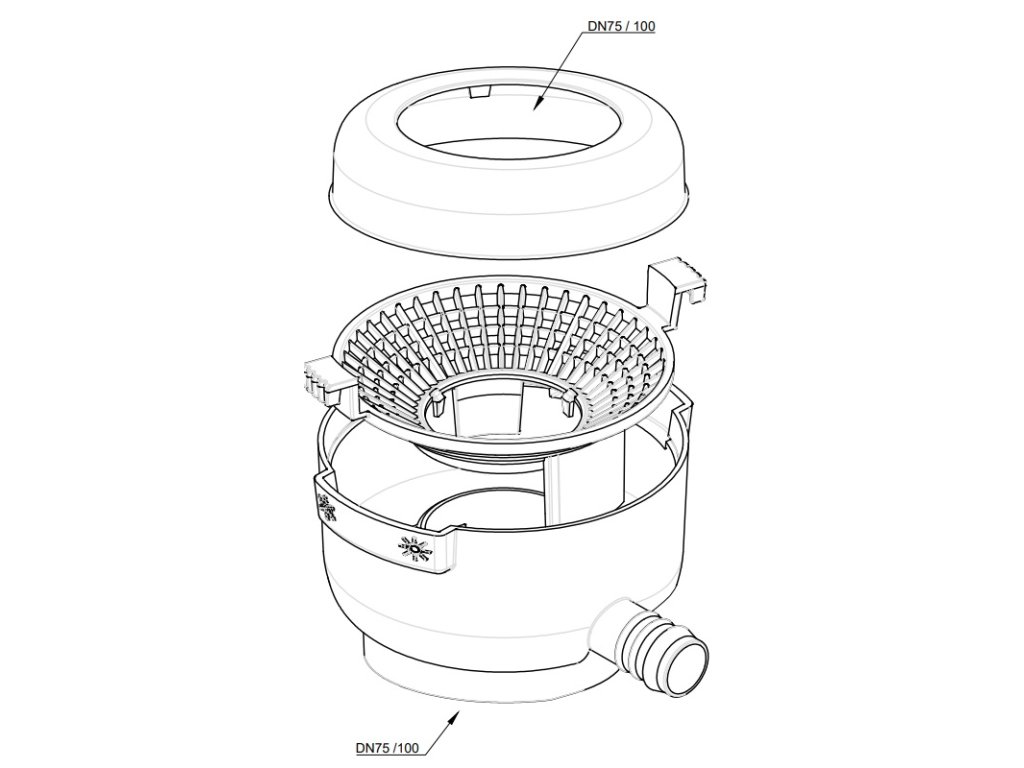 DN75 / 100

DN75 /100