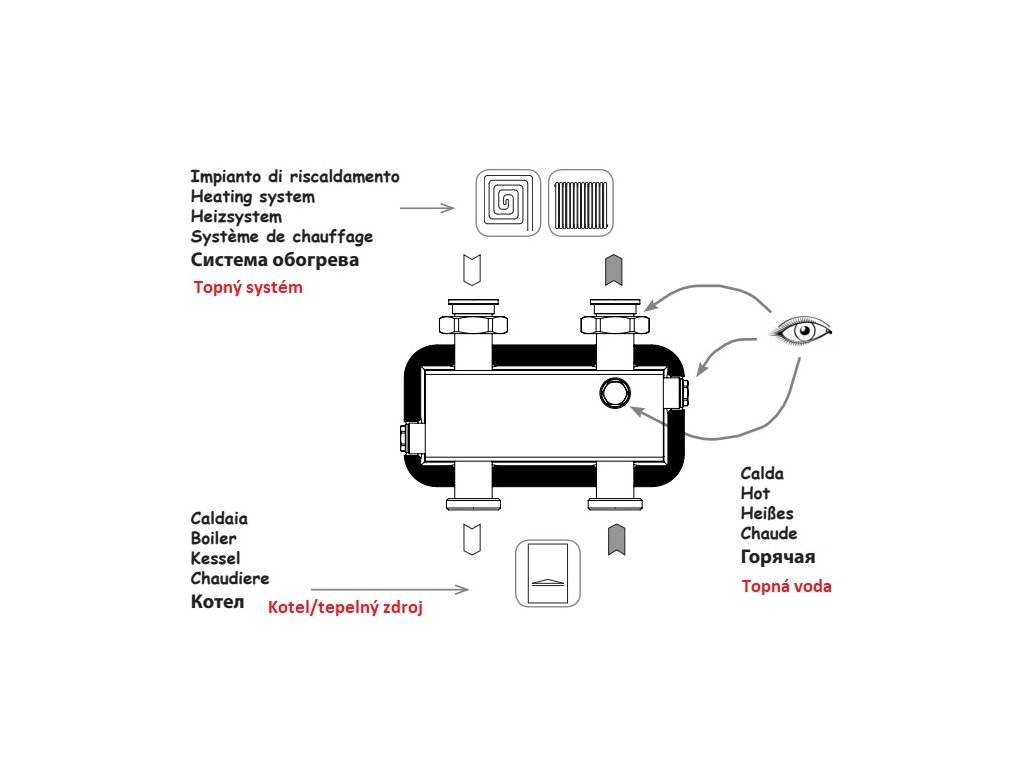 Impianto di riscaldamento
Heating system
Heizsystem
Système de chauffage
Система обогрева

Topný systém

Calda
Hot
Heißes
Chaude
Горячая

Topná voda

Caldaia
Boiler
Kessel
Chaudiere
Котел

Kotel/tepelný zdroj