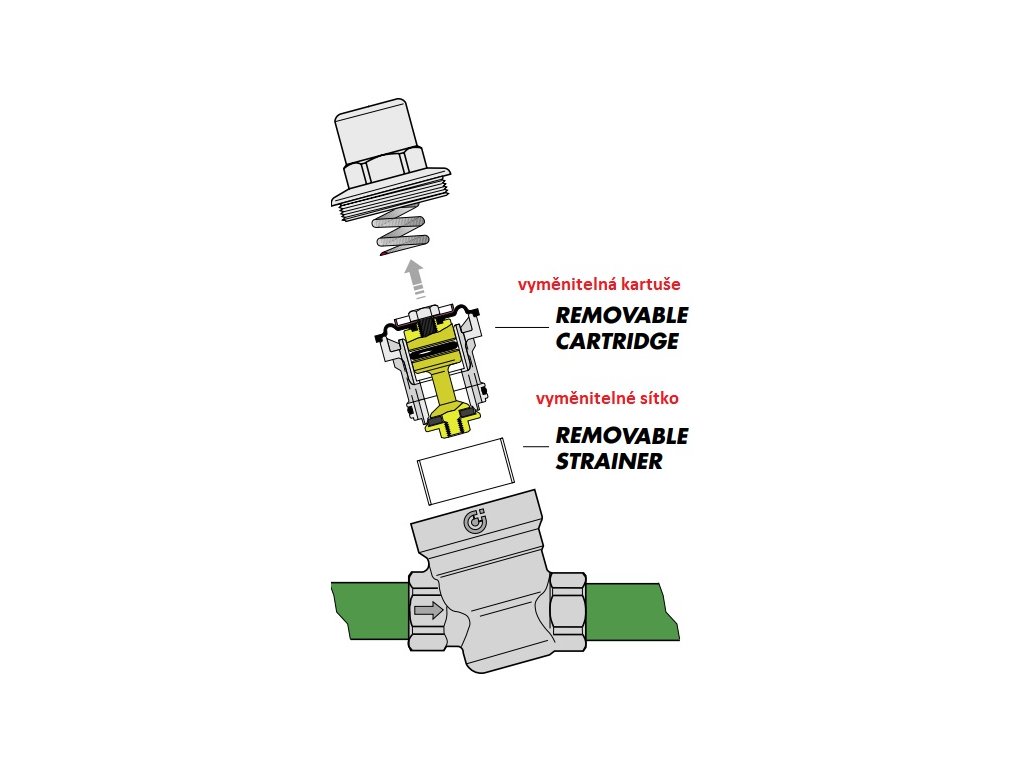 vyměnitelná kartuše
REMOVABLE CARTRIDGE

vyměnitelné sítko
REMOVABLE STRAINER