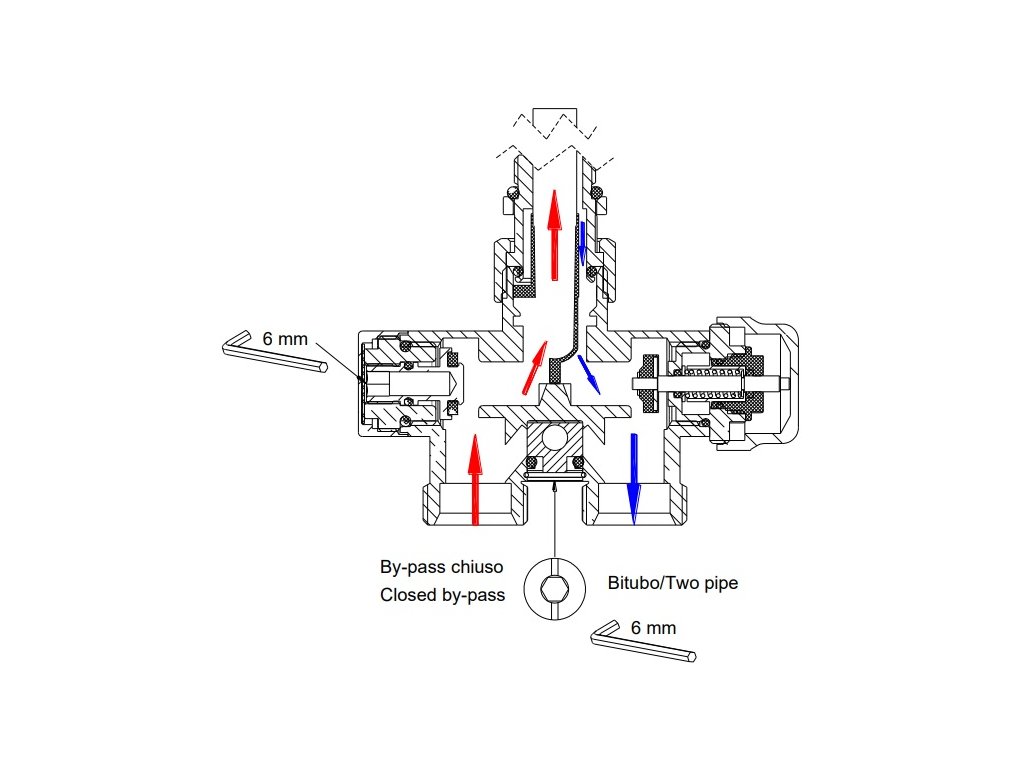 6 mm

By-pass chiuso
Closed by-pass

Bitubo/Two pipe

6 mm