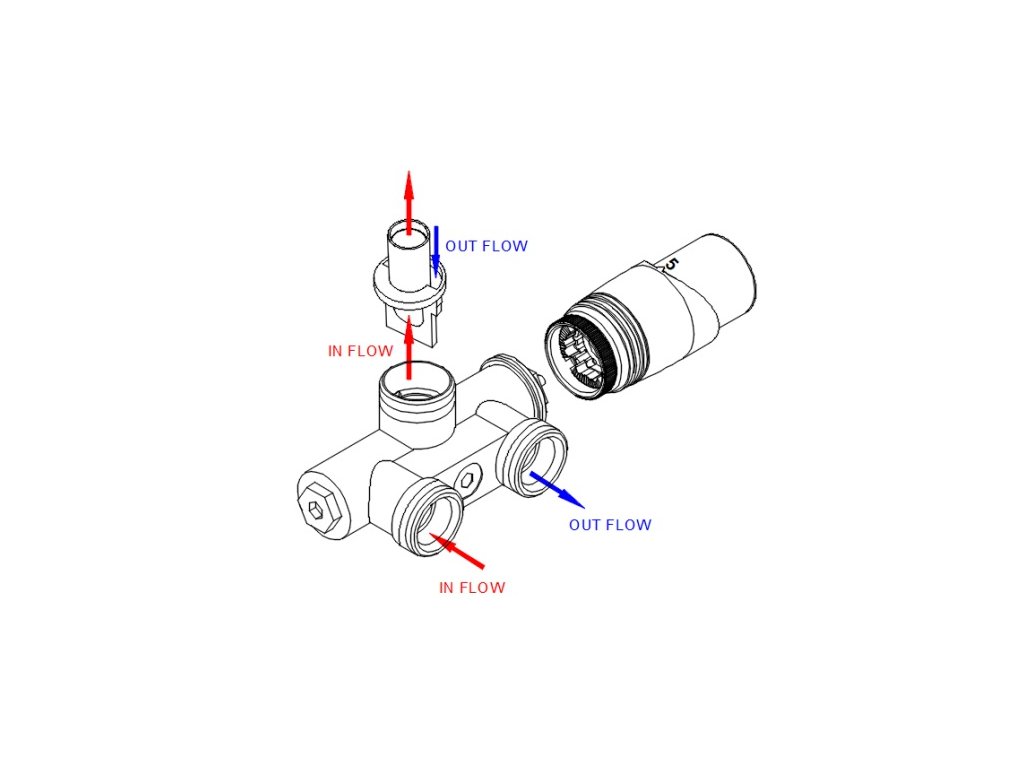 OUT FLOW

5

IN FLOW

OUT FLOW

IN FLOW