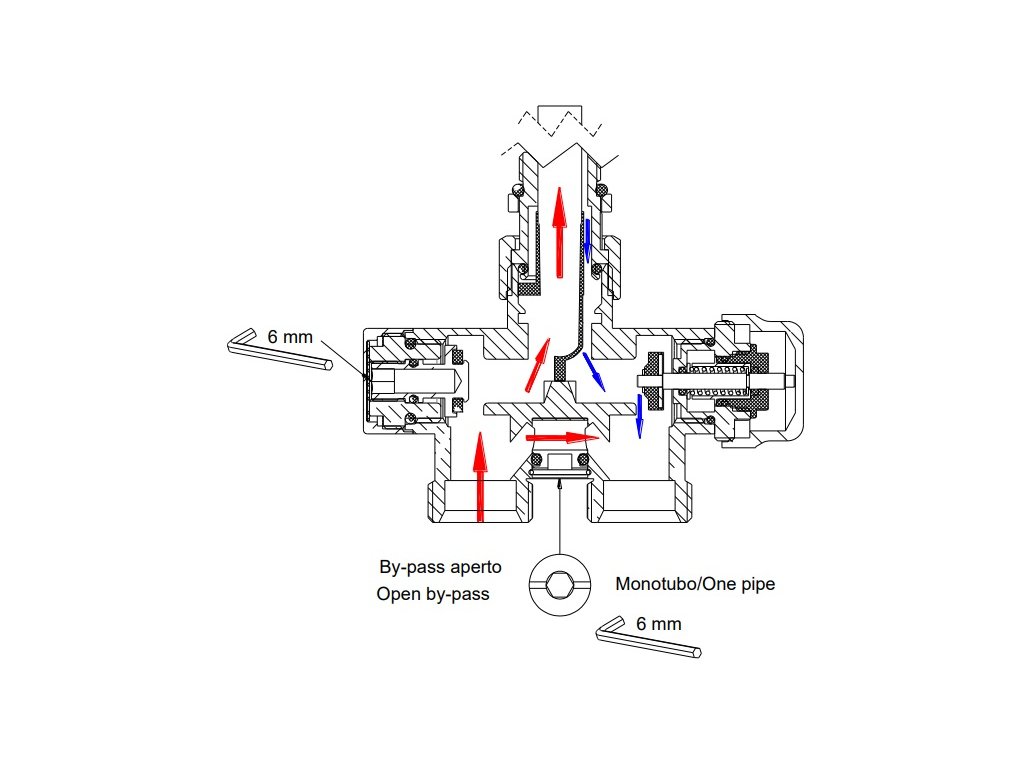 6 mm

By-pass aperto
Open by-pass

Monotubo/One pipe

6 mm