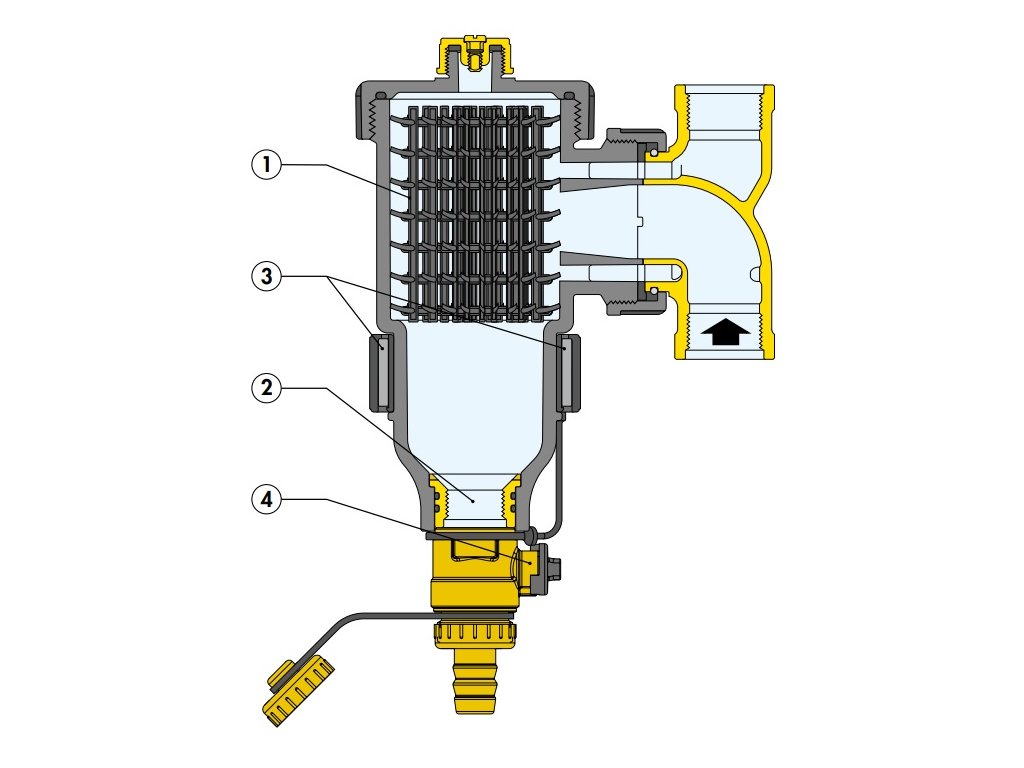 1
3
2
4