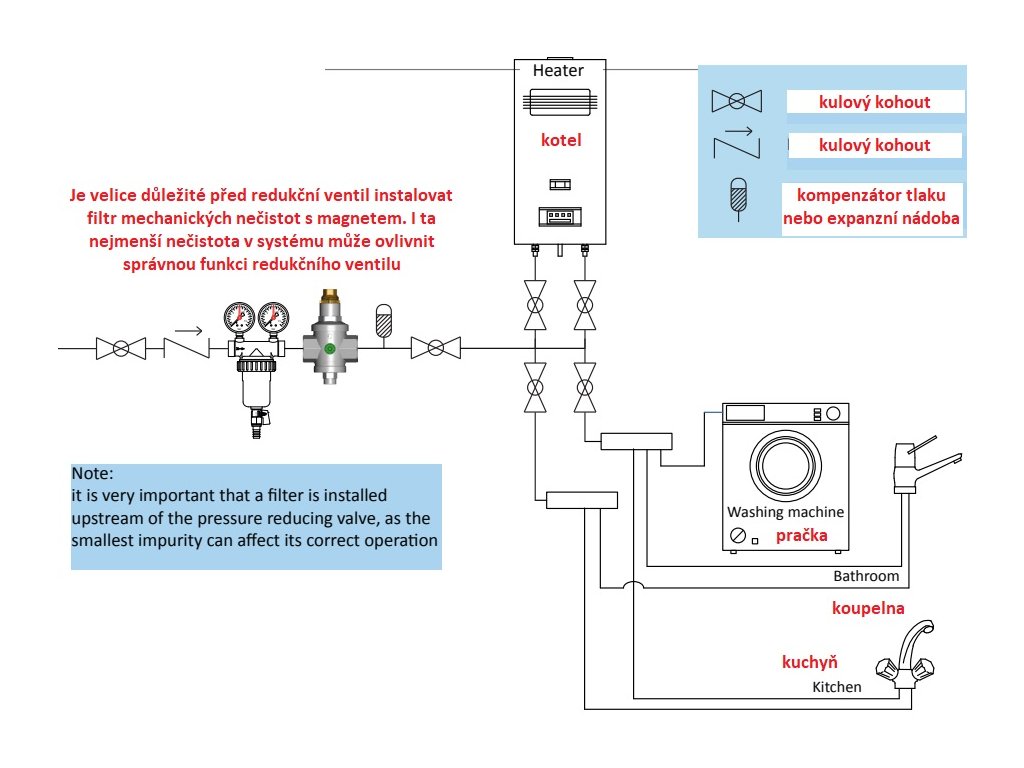 Heater

kotel

kulový kohout

kulový kohout

kompenzátor tlaku nebo expanzní nádoba

Je velice důležité před redukční ventil instalovat filtr mechanických nečistot s magnetem. I ta nejmenší nečistota v systému může ovlivnit správnou funkci redukčního ventilu

Note:
it is very important that a filter is installed upstream of the pressure reducing valve, as the smallest impurity can affect its correct operation

Washing machine
pračka

Bathroom

koupelna

kuchyň
Kitchen