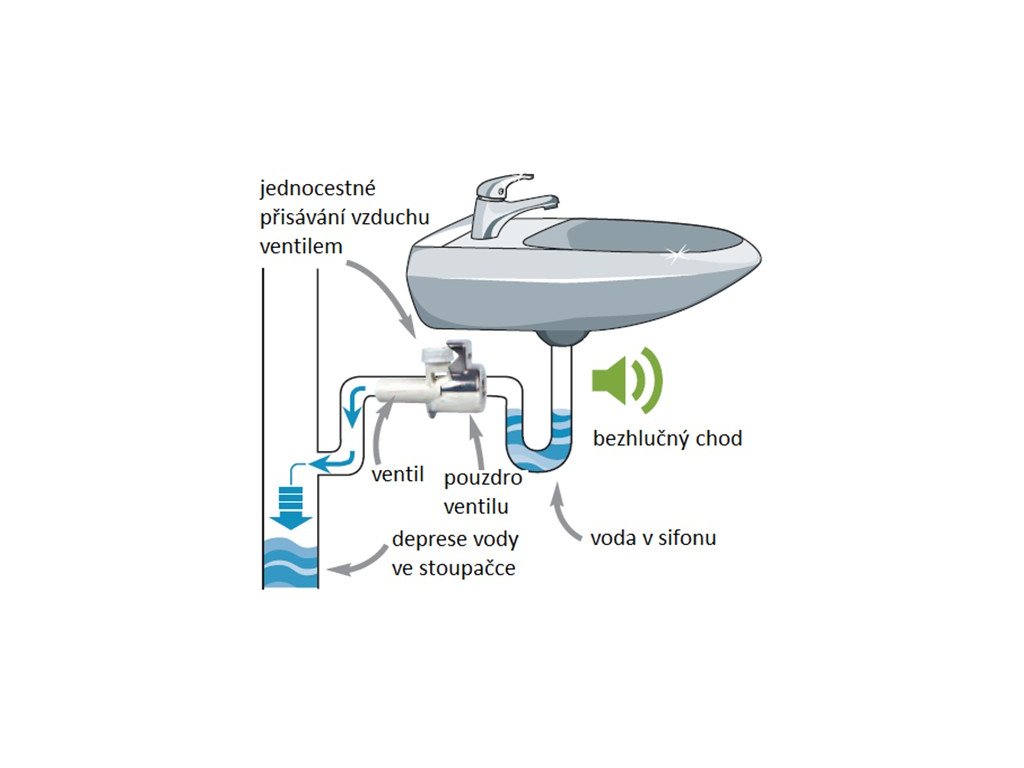 jednocestné přisávání vzduchu ventilem

bezhlučný chod

ventil

pouzdro ventilu

voda v sifonu

deprese vody ve stoupačce