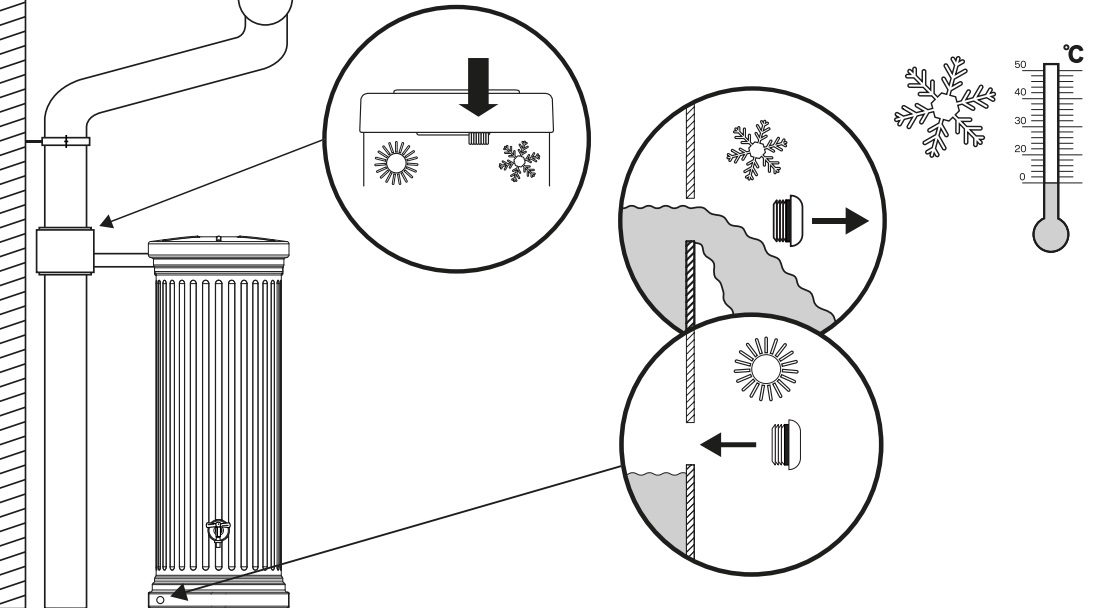 °C
50
40
30
20
0