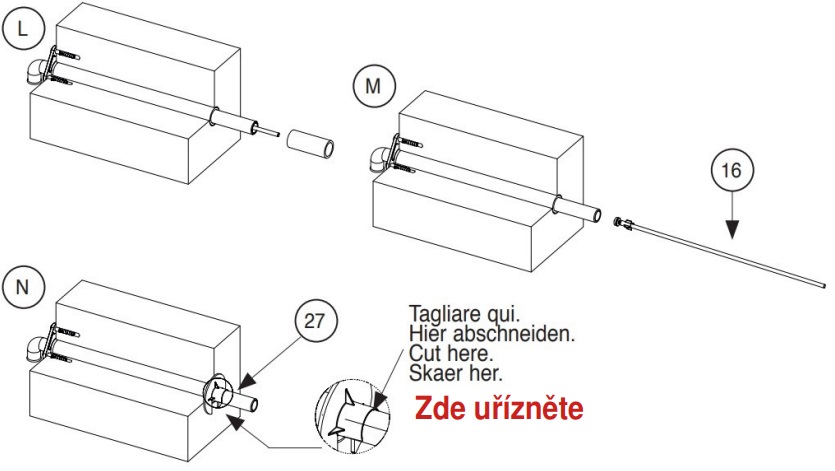 L

M

16

N

27

Tagliare qui.
Hier abschneiden.
Cut here.
Skaer her.

Zde uřízněte