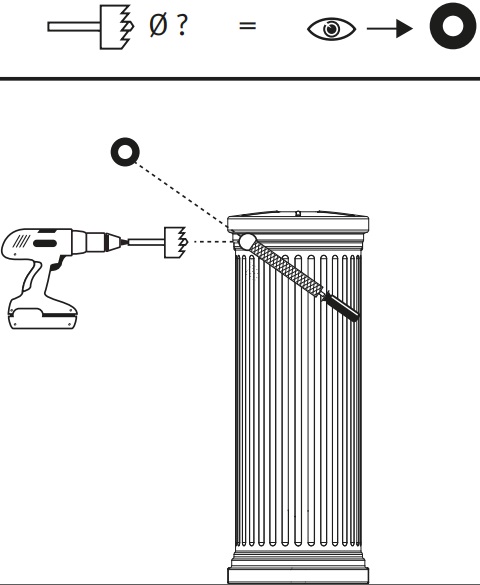 Ø ? =