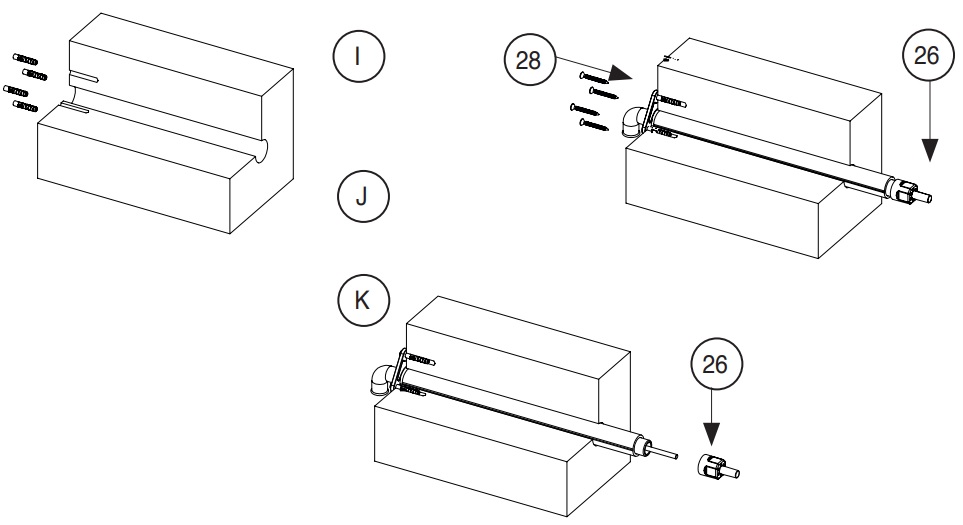 I

28

26

J

K

26