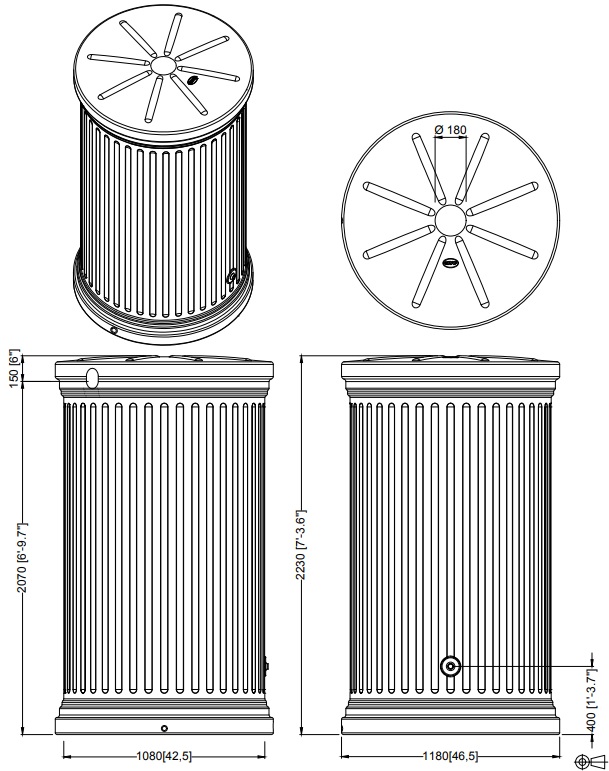 Ø 180

150 [6"]

2070 [6'-9.7"]

2230 [7'-3.6"]

400 [1'-3.7"]

1080[42,5]

1180[46,5]