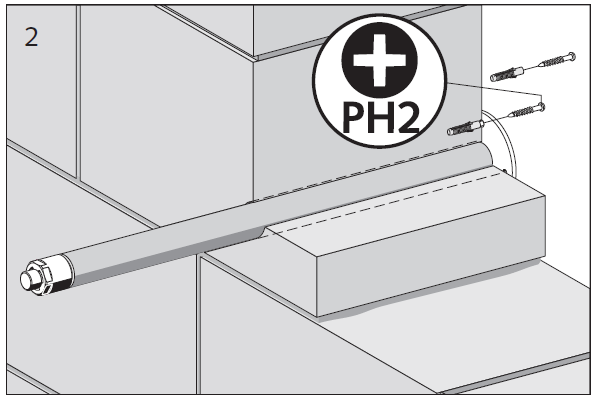 2

PH2