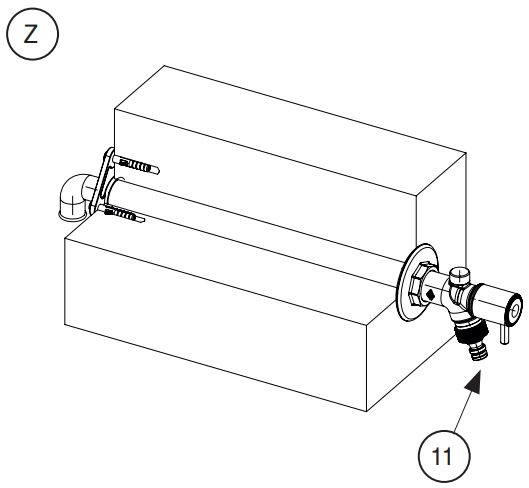 Z

11