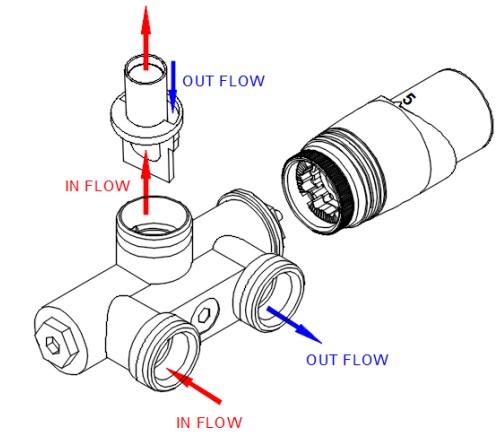 OUT FLOW

5

IN FLOW

OUT FLOW

IN FLOW