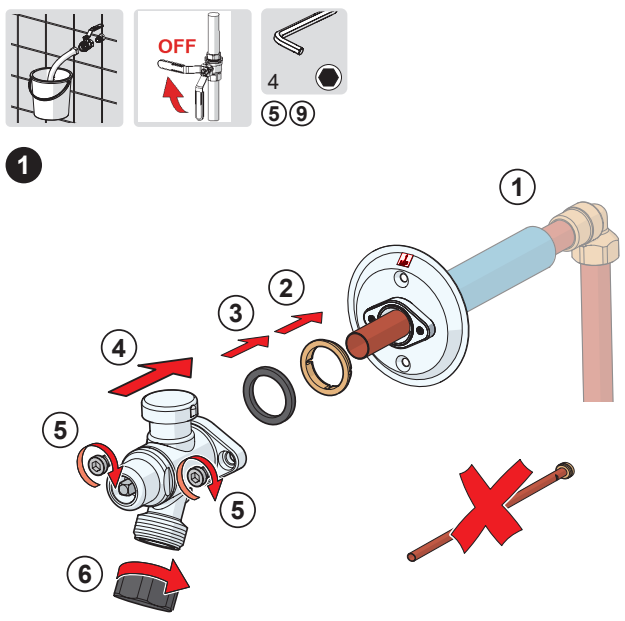 OFF

4

5 9

1

1

2

3

4

5

5

6