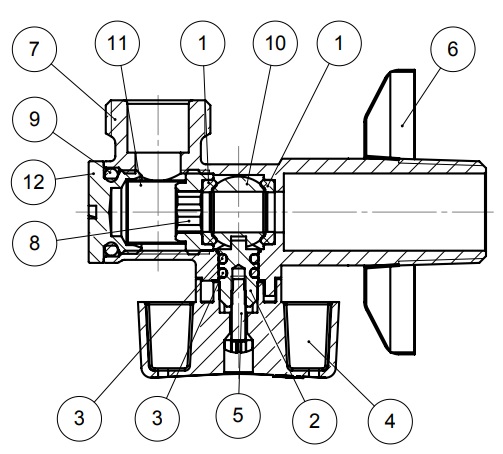 7
11
1
10
1
6
9
12
8
3
3
5
2
4