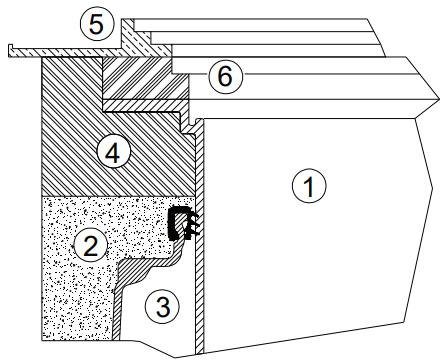 5
6
4
1
2
3