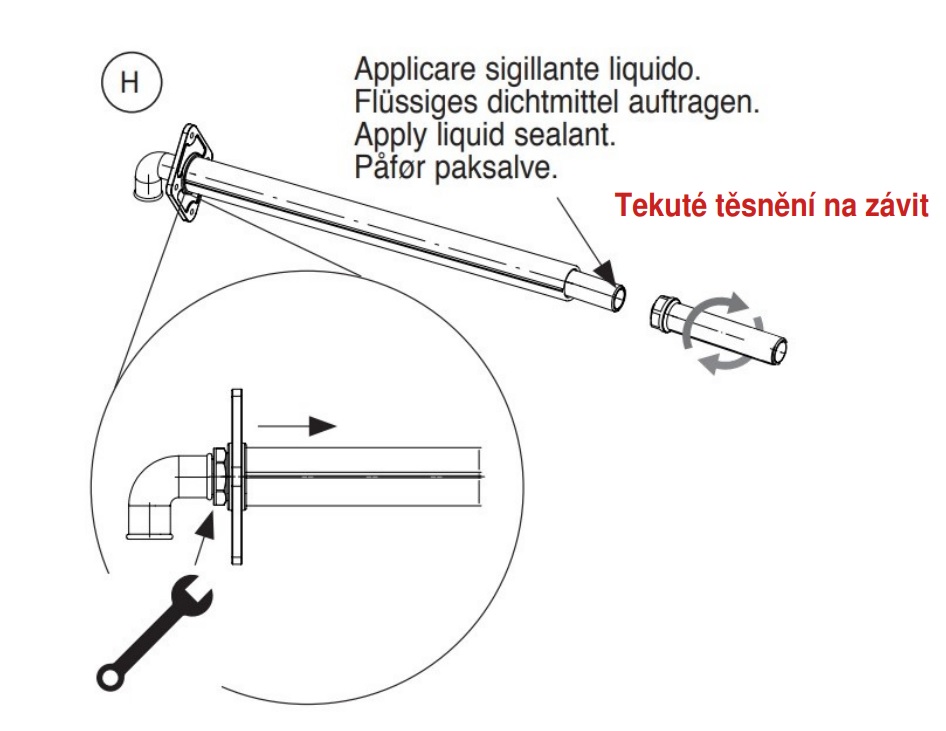 H

Applicare sigillante liquido.
Flüssiges dichtmittel auftragen.
Apply liquid sealant.
Påfør paksalve.

Tekuté těsnění na závit