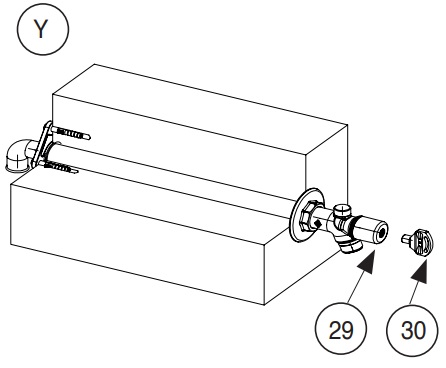 Y

29

30