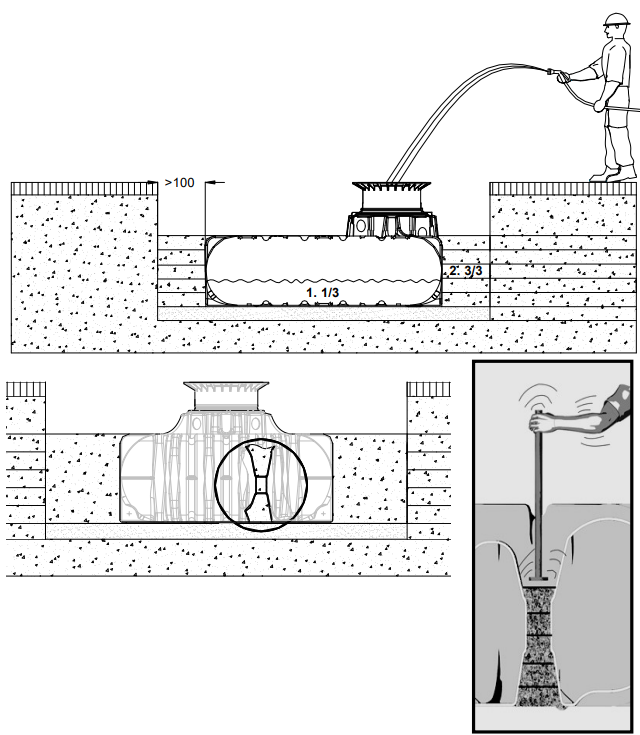 >100

2. 3/3

1. 1/3