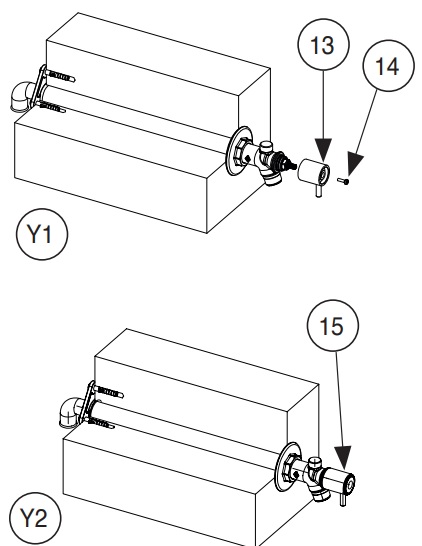 13

14

Y1

15

Y2