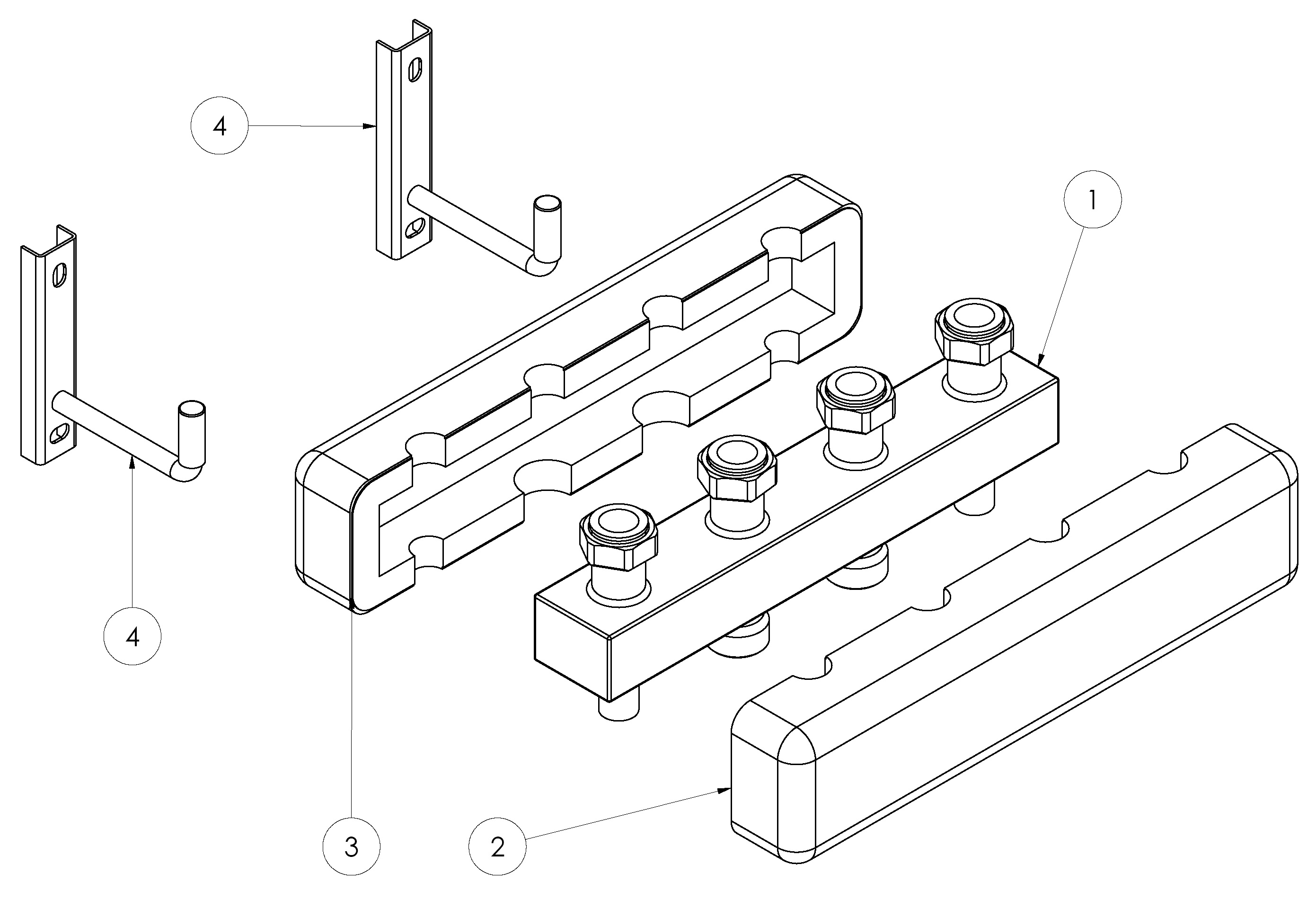 4

1

4

3

2