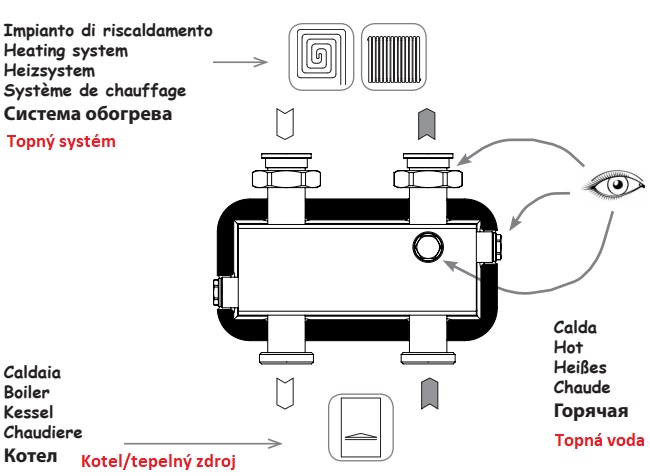 Impianto di riscaldamento
Heating system
Heizsystem
Système de chauffage
Система обогрева
Topný systém

Calda
Hot
Heißes
Chaude
Горячая
Topná voda

Caldaia
Boiler
Kessel
Chaudiere
Котел
Kotel/tepelný zdroj