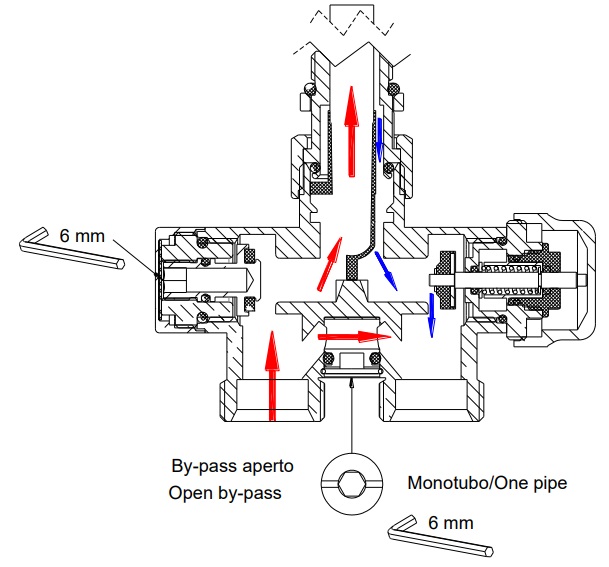 6 mm

By-pass aperto
Open by-pass

Monotubo/One pipe

6 mm