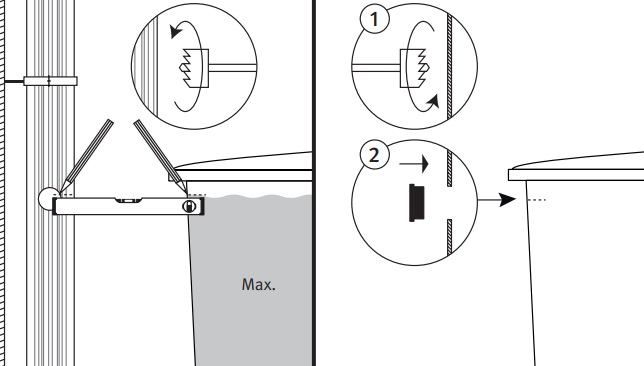 Max.

1

2