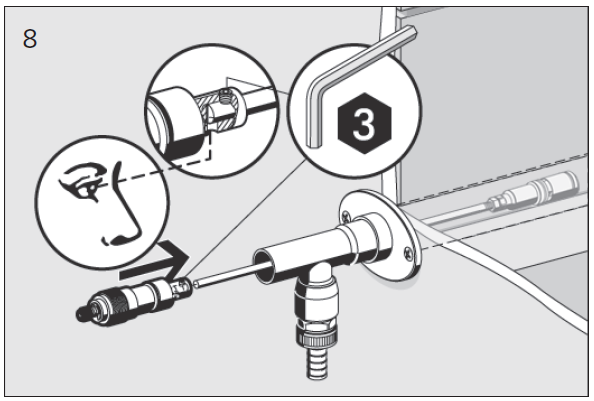 8

3