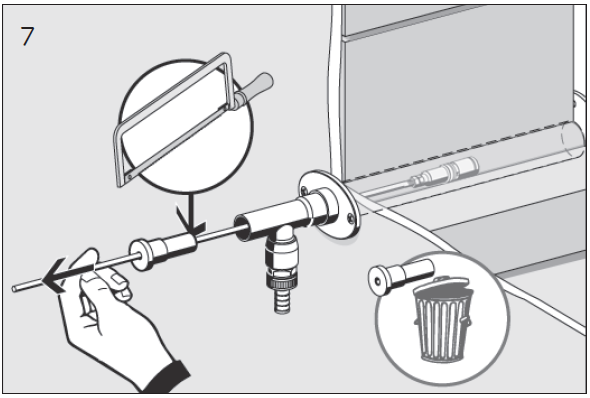 7