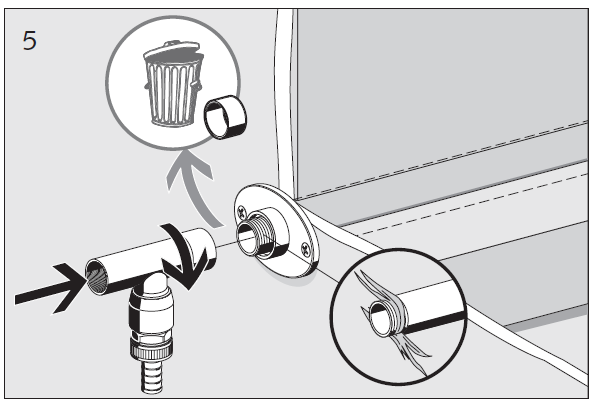 5