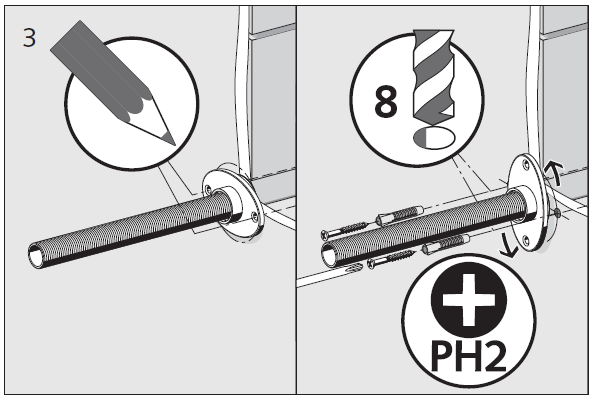 3

8

PH2