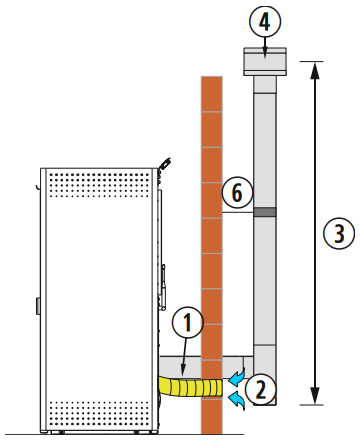 4
6
3
1
2