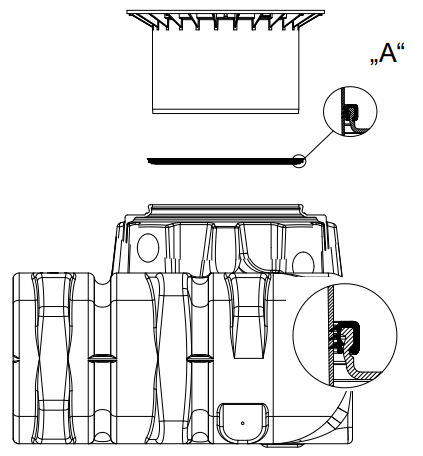 „A“