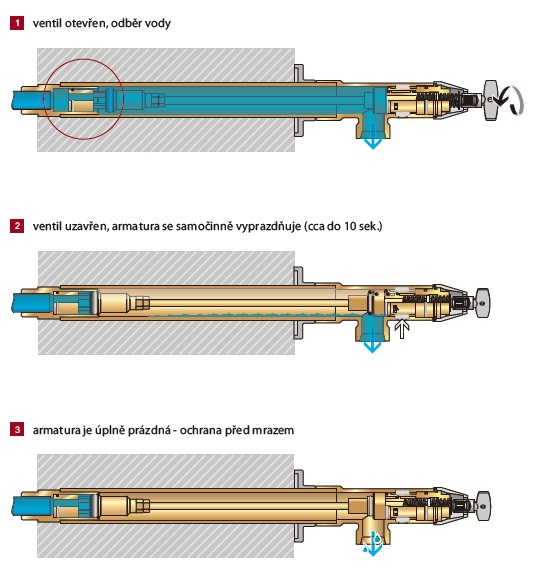 1 ventil otevřen, odběr vody

2 ventil uzavřen, armatura se samočinně vyprazdňuje (cca do 10 sek.)

3 armatura je úplně prázdná - ochrana před mrazem