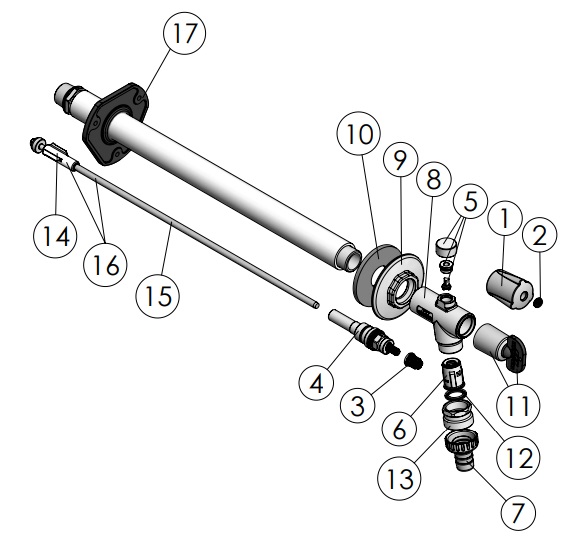 17
10
9
8
5
1
2
14
16
15
4
3
6
11
12
13
7