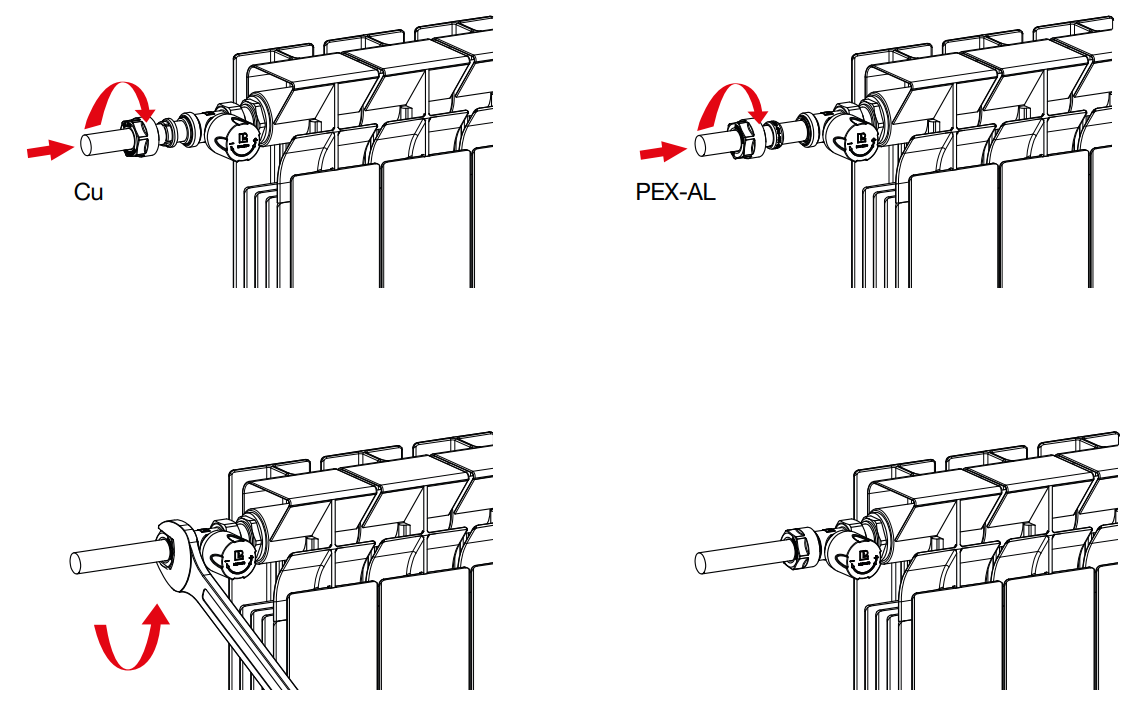 Cu

PEX-AL