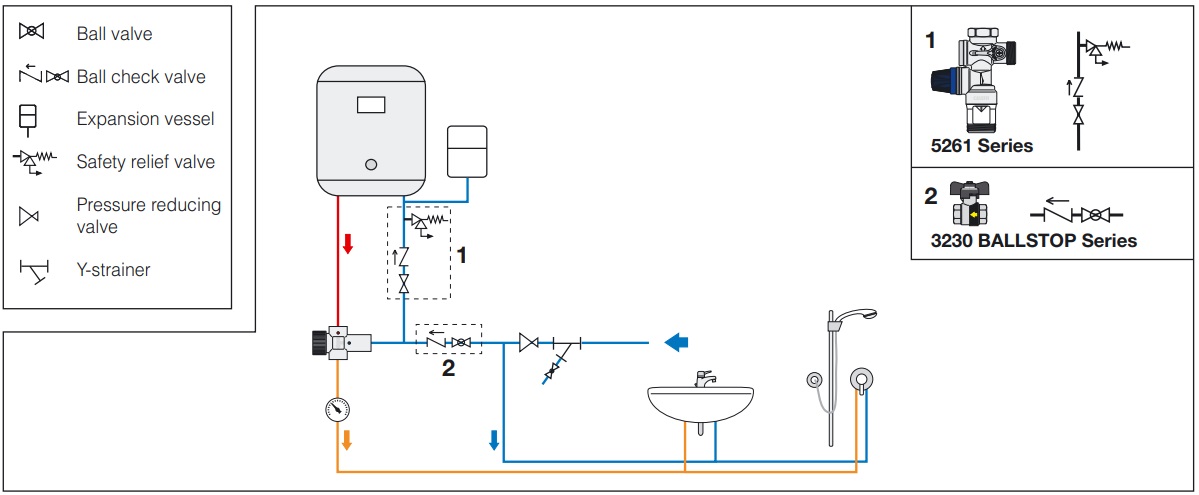 Ball valve
Ball check valve
Expansion vessel
Safety relief valve
Pressure reducing valve
Y-strainer

1
2

1
5261 Series

2
3230 BALLSTOP Series