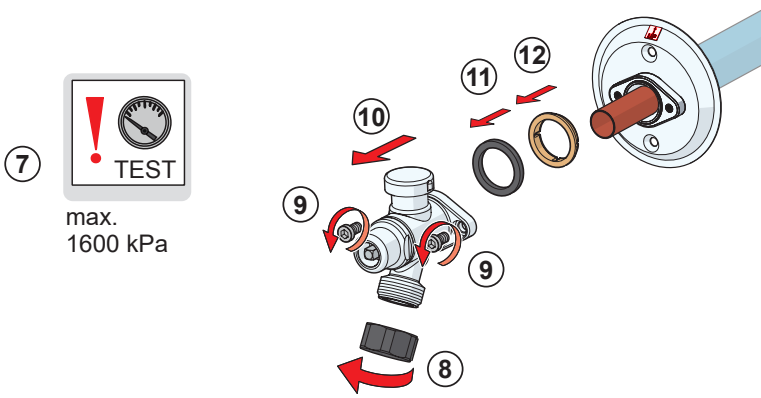 7

TEST

max.
1600 kPa

10

11

12

9

9

8