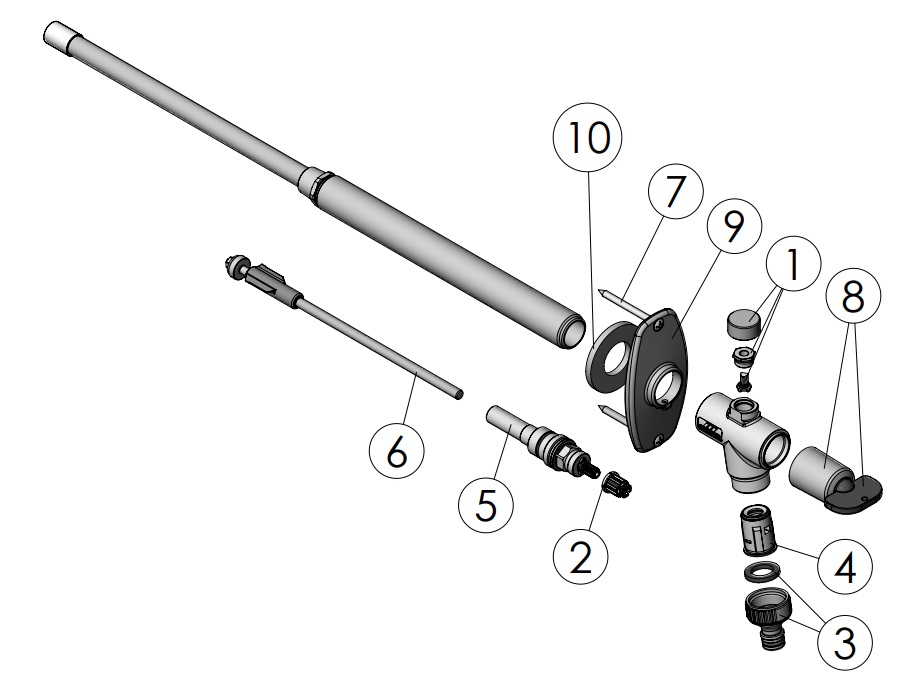 10
7
9
1
8
6
5
2
4
3