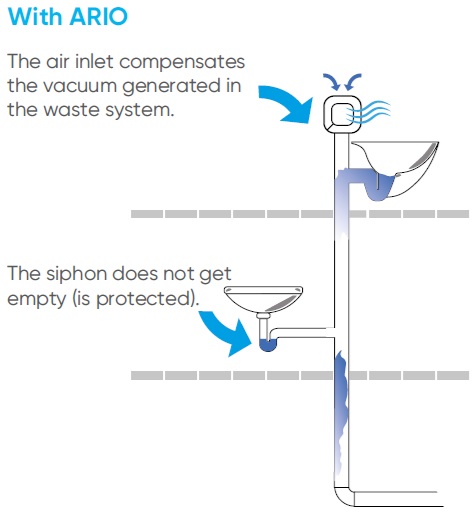 With ARIO

The air inlet compensates the vacuum generated in the waste system.

The siphon does not get empty (is protected).