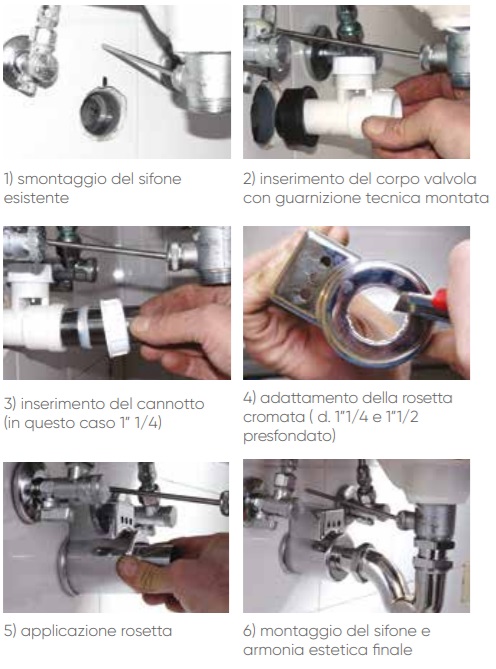 1) smontaggio del sifone esistente

2) inserimento del corpo valvola con guarnizione tecnica montata

3) inserimento del cannotto (in questo caso 1" 1/4)

4) adattamento della rosetta cromata ( d. 1"1/4 e 1"1/2 presfondato)

5) applicazione rosetta

6) montaggio del sifone e armonia estetica finale