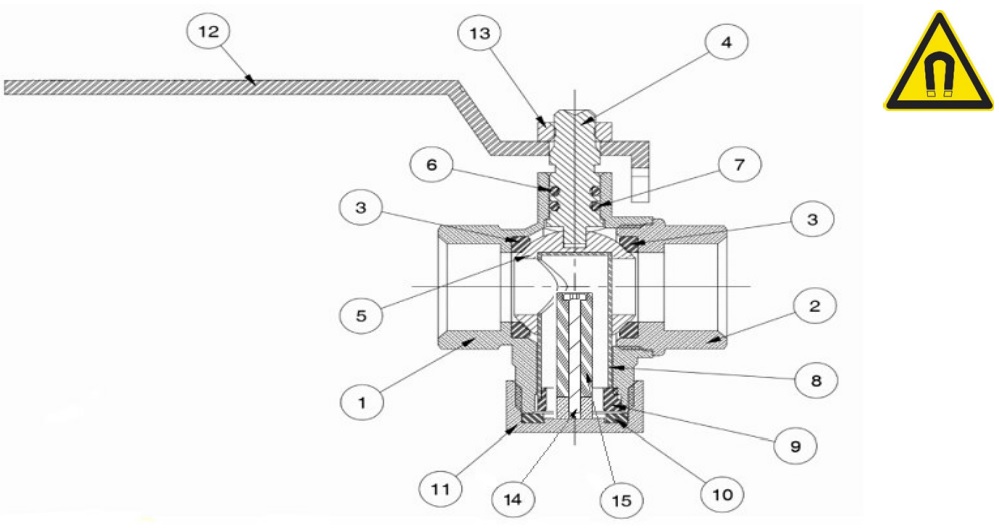 12
13
4
6
7
3
3
5
2
1
8
9
11
14
15
10