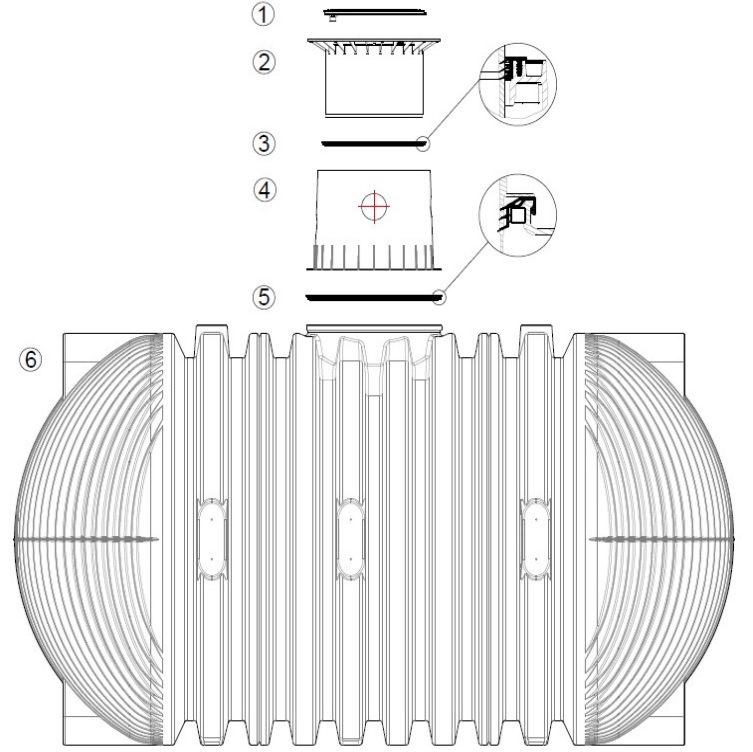 ①
②
③
④
⑤
⑥