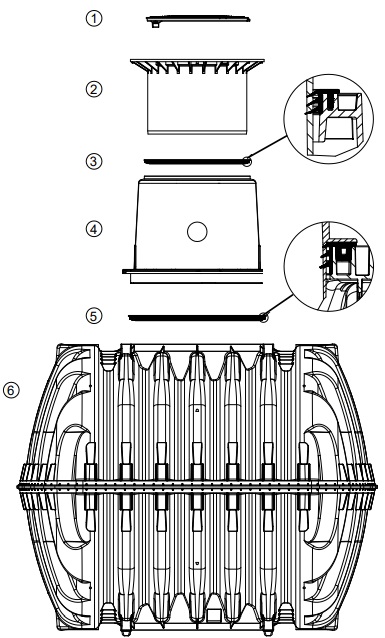 ①
②
③
④
⑤
⑥